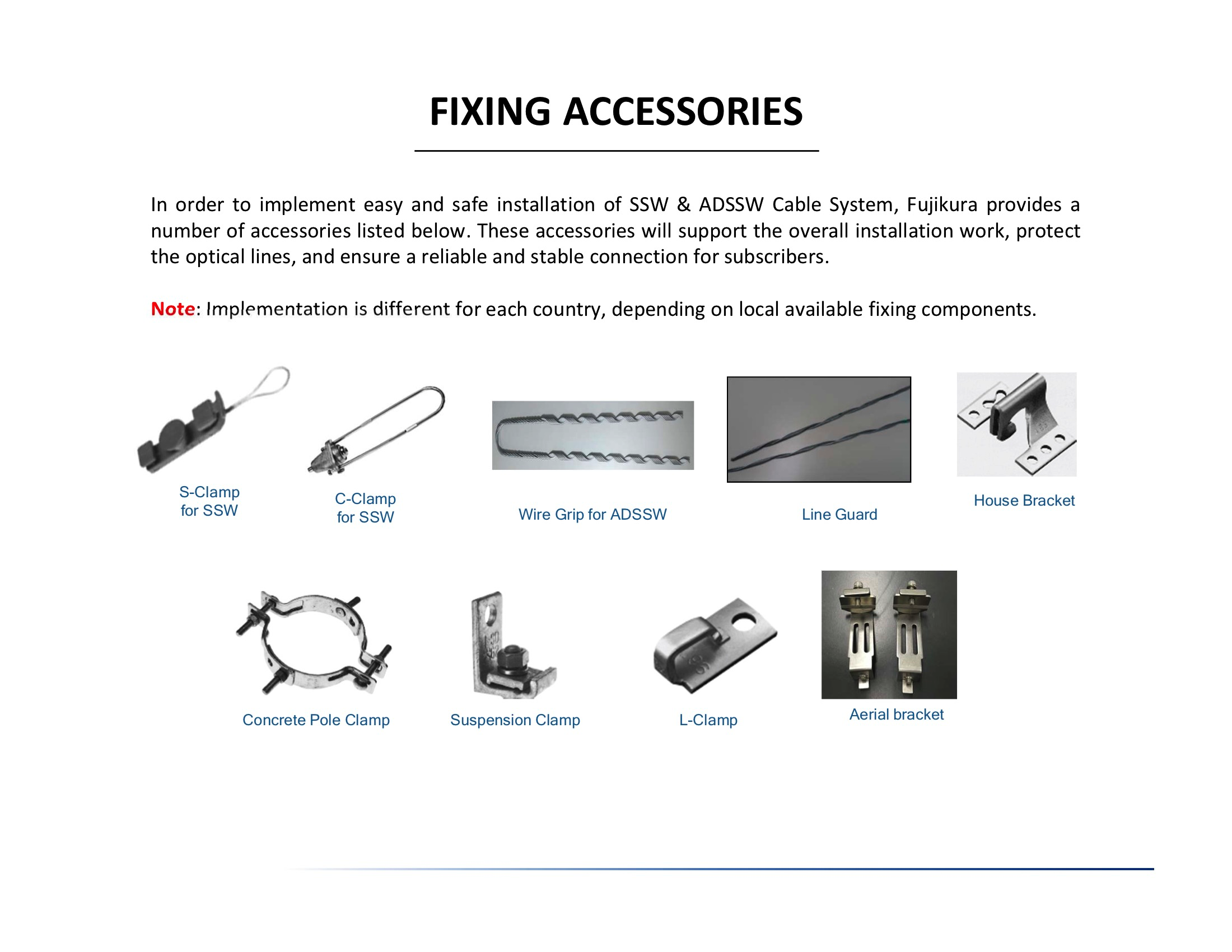 FIXING ACCESSORIES

In order to implement easy and safe installation of SSW & ADSSW Cable System, Fujikura provides a number of accessories listed below. These accessories will support the overall installation work, protect the optical lines, and ensure a reliable and stable connection for subscribers.

Note: Implementation is different for each country, depending on local available fixing components.

S-Clamp for SSW

C-Clamp for SSW

Wire Grip for ADSSW

Line Guard

House Bracket

Concrete Pole Clamp

Suspension Clamp

L-Clamp

Aerial bracket